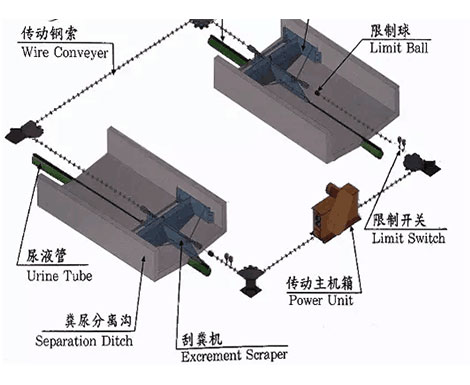 传动钢索
Wire Conveyer

限制球
Limit Ball

限制开关
Limit Switch

尿液管
Urine Tube

传动主机箱
Power Unit

粪尿分离沟
Separation Ditch

刮粪机
Excrement Scraper